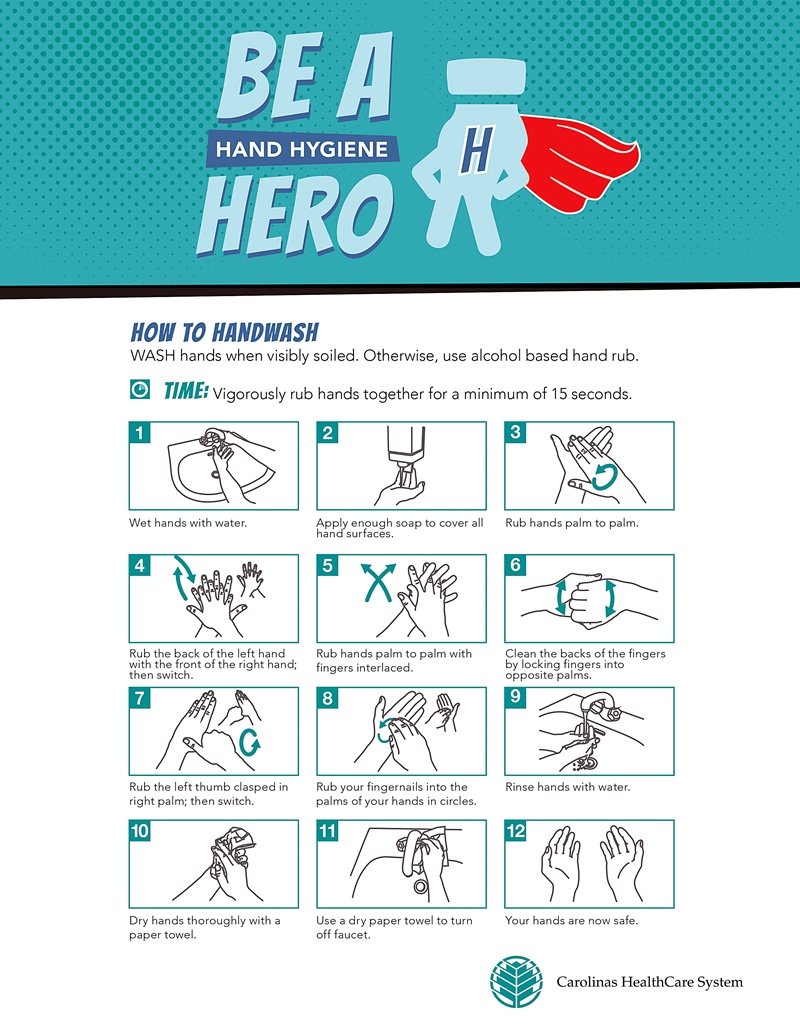 BE A
HAND HYGIENE
HERO

H

HOW TO HANDWASH
WASH hands when visibly soiled. Otherwise, use alcohol based hand rub.

TIME: Vigorously rub hands together for a minimum of 15 seconds.

1
Wet hands with water.

2
Apply enough soap to cover all hand surfaces.

3
Rub hands palm to palm.

4
Rub the back of the left hand with the front of the right hand; then switch.

5
Rub hands palm to palm with fingers interlaced.

6
Clean the backs of the fingers by locking fingers into opposite palms.

7
Rub the left thumb clasped in right palm; then switch.

8
Rub your fingernails into the palms of your hands in circles.

9
Rinse hands with water.

10
Dry hands thoroughly with a paper towel.

11
Use a dry paper towel to turn off faucet.

12
Your hands are now safe.

Carolinas HealthCare System