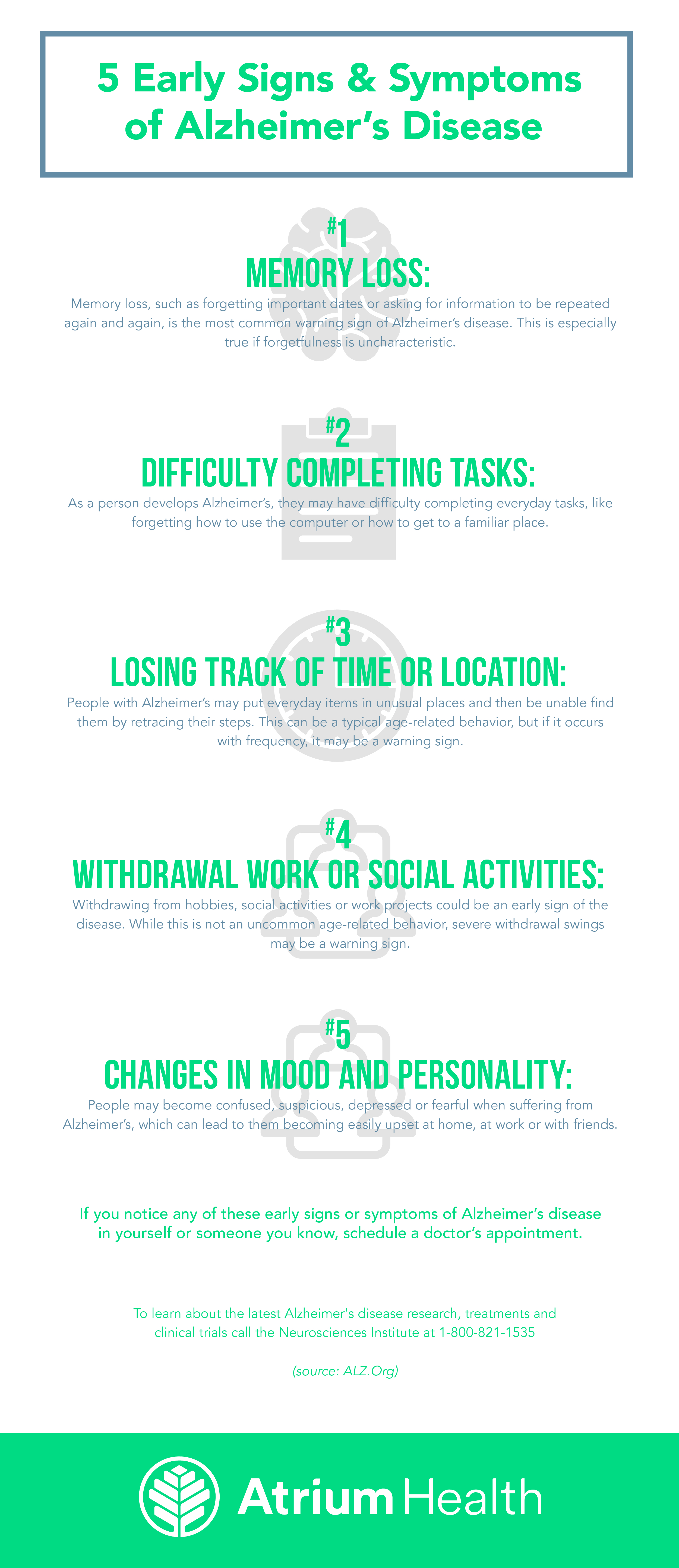 5 Early Signs & Symptoms of Alzheimer's Disease

#1
MEMORY LOSS:
Memory loss, such as forgetting important dates or asking for information to be repeated again and again, is the most common warning sign of Alzheimer's disease. This is especially true if forgetfulness is uncharacteristic.

#2
DIFFICULTY COMPLETING TASKS:
As a person develops Alzheimer's, they may have difficulty completing everyday tasks, like forgetting how to use the computer or how to get to a familiar place.

#3
LOSING TRACK OF TIME OR LOCATION:
People with Alzheimer's may put everyday items in unusual places and then be unable find them by retracing their steps. This can be a typical age-related behavior, but if it occurs with frequency, it may be a warning sign.

#4
WITHDRAWAL WORK OR SOCIAL ACTIVITIES:
Withdrawing from hobbies, social activities or work projects could be an early sign of the disease. While this is not an uncommon age-related behavior, severe withdrawal swings may be a warning sign.

#5
CHANGES IN MOOD AND PERSONALITY:
People may become confused, suspicious, depressed or fearful when suffering from Alzheimer's, which can lead to them becoming easily upset at home, at work or with friends.

If you notice any of these early signs or symptoms of Alzheimer's disease in yourself or someone you know, schedule a doctor's appointment.

To learn about the latest Alzheimer's disease research, treatments and clinical trials call the Neurosciences Institute at 1-800-821-1535

(source: ALZ.Org)

Atrium Health