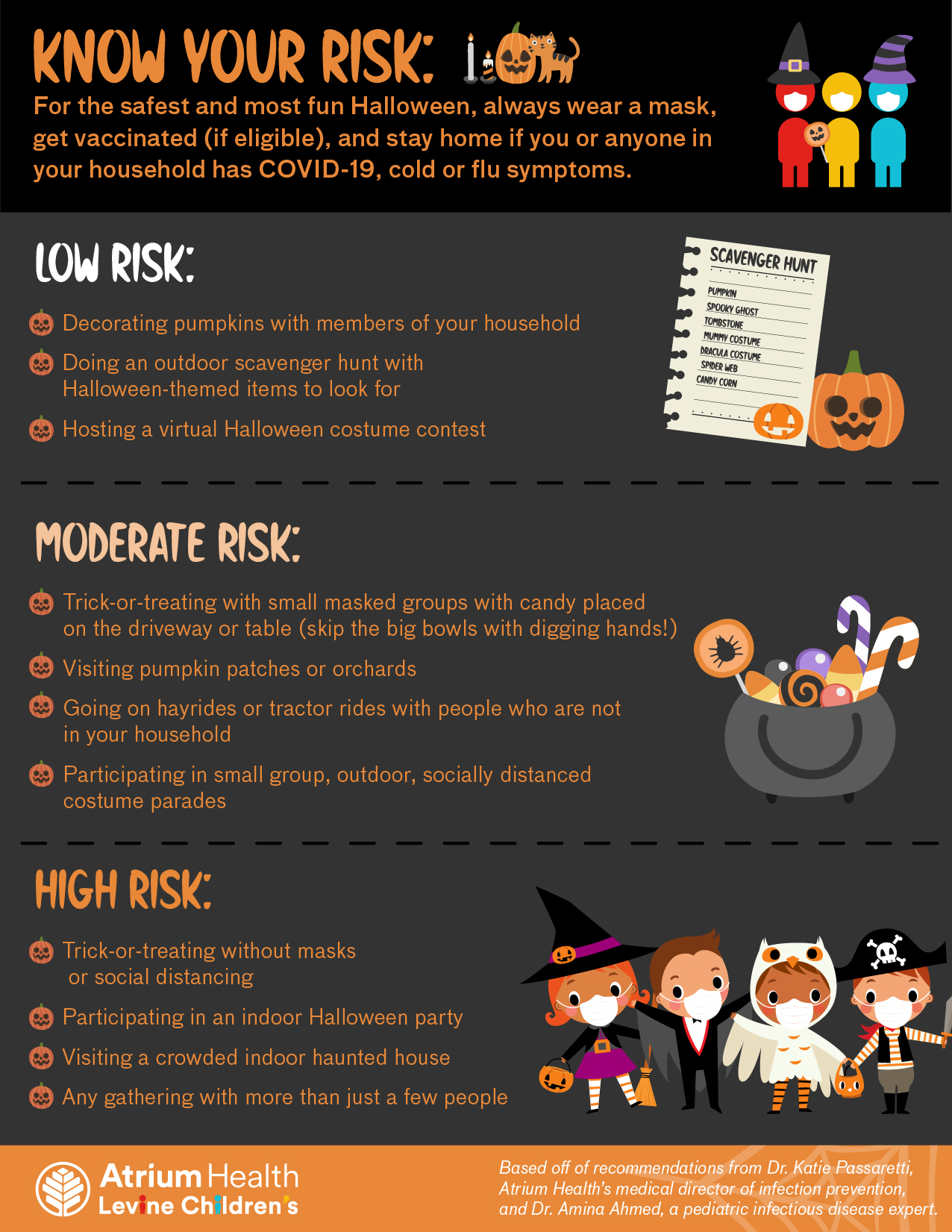 KNOW YOUR RISK:

For the safest and most fun Halloween, always wear a mask, get vaccinated (if eligible), and stay home if you or anyone in your household has COVID-19, cold or flu symptoms.

LOW RISK:

Decorating pumpkins with members of your household

Doing an outdoor scavenger hunt with Halloween-themed items to look for

Hosting a virtual Halloween costume contest

SCAVENGER HUNT
PUMPKIN
SPOOKY GHOST
TOMBSTONE
MUMMY COSTUME
DRACULA COSTUME
SPIDER WEB
CANDY CORN

MODERATE RISK:

Trick-or-treating with small masked groups with candy placed on the driveway or table (skip the big bowls with digging hands!)

Visiting pumpkin patches or orchards

Going on hayrides or tractor rides with people who are not in your household

Participating in small group, outdoor, socially distanced costume parades

HIGH RISK:

Trick-or-treating without masks or social distancing

Participating in an indoor Halloween party

Visiting a crowded indoor haunted house

Any gathering with more than just a few people

Atrium Health
Levine Children's

Based off of recommendations from Dr. Katie Passaretti, Atrium Health's medical director of infection prevention, and Dr. Amina Ahmed, a pediatric infectious disease expert.